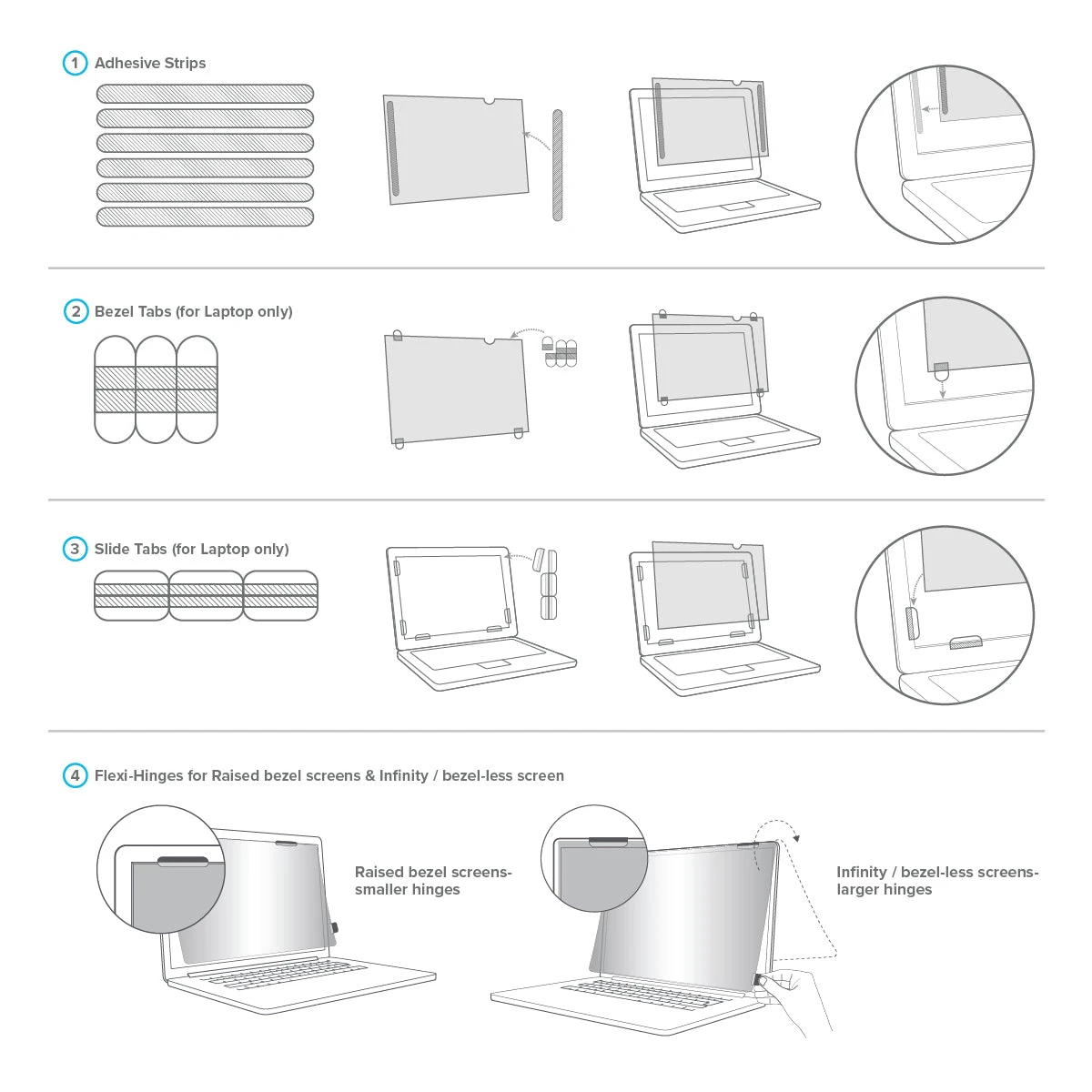 1 Adhesive Strips

2 Bezel Tabs (for Laptop only)

3 Slide Tabs (for Laptop only)

4 Flexi-Hinges for Raised bezel screens & Infinity / bezel-less screen

Raised bezel screens- smaller hinges

Infinity / bezel-less screens- larger hinges