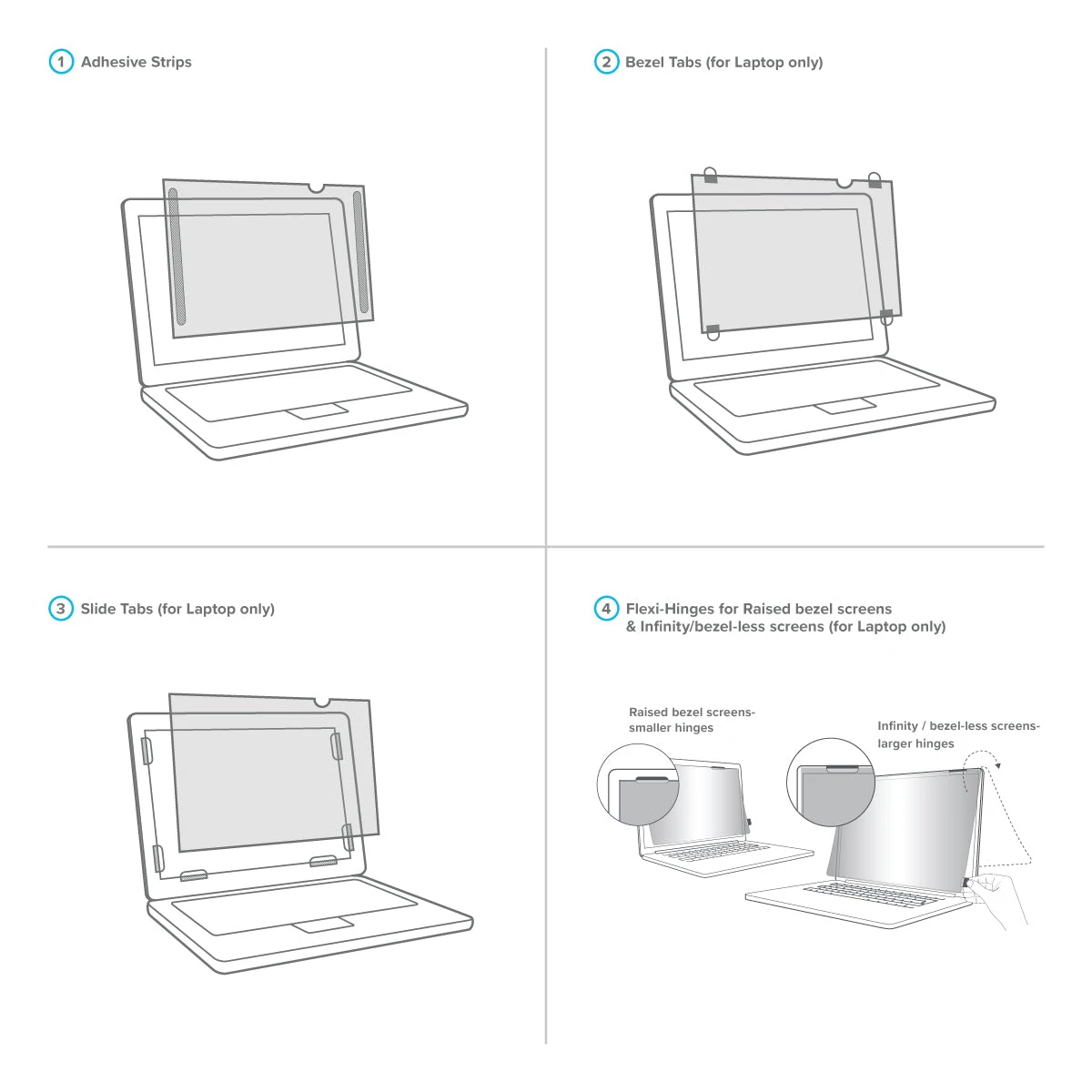 1 Adhesive Strips

2 Bezel Tabs (for Laptop only)

3 Slide Tabs (for Laptop only)

4 Flexi-Hinges for Raised bezel screens & Infinity/bezel-less screens (for Laptop only)

Raised bezel screens- smaller hinges

Infinity / bezel-less screens- larger hinges